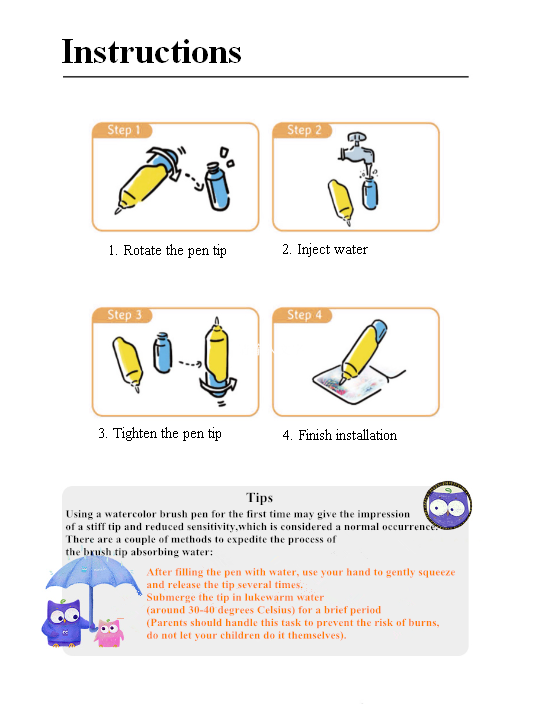 Instructions

Step 1

1. Rotate the pen tip

Step 2

2. Inject water

Step 3

3. Tighten the pen tip

Step 4

4. Finish installation

Tips

Using a watercolor brush pen for the first time may give the impression of a stiff tip and reduced sensitivity,which is considered a normal occurrence. There are a couple of methods to expedite the process of the brush tip absorbing water:

After filling the pen with water, use your hand to gently squeeze and release the tip several times.
Submerge the tip in lukewarm water (around 30-40 degrees Celsius) for a brief period (Parents should handle this task to prevent the risk of burns, do not let your children do it themselves).