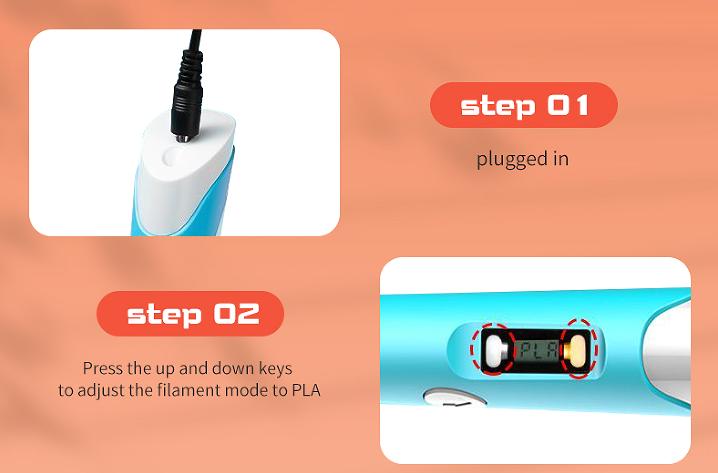 step 01

plugged in

step 02

Press the up and down keys to adjust the filament mode to PLA

PLA