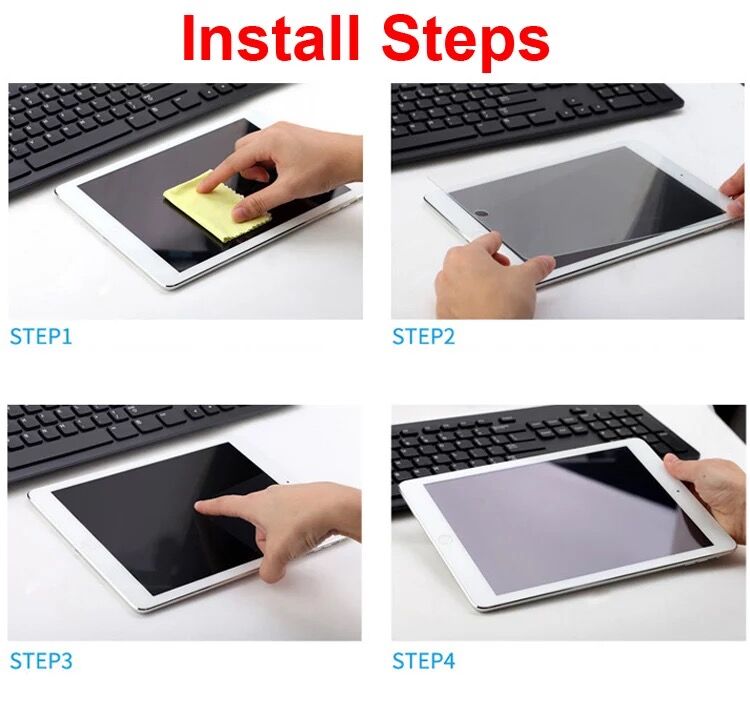 Install Steps

STEP1

STEP2

STEP3

STEP4