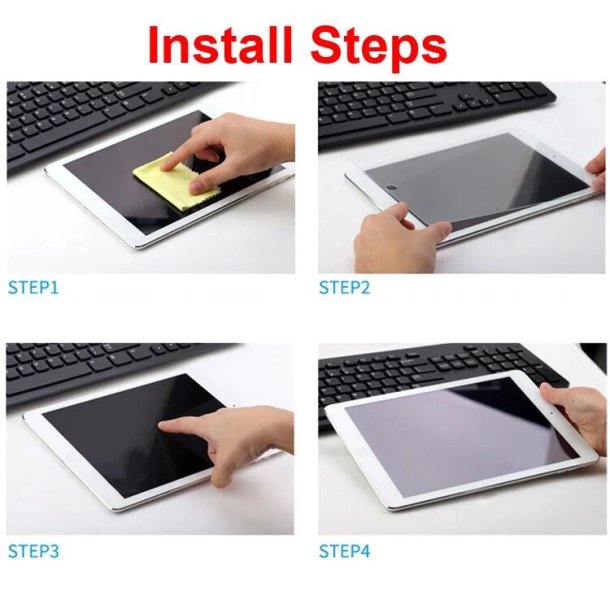 Install Steps

STEP1

STEP2

STEP3

STEP4