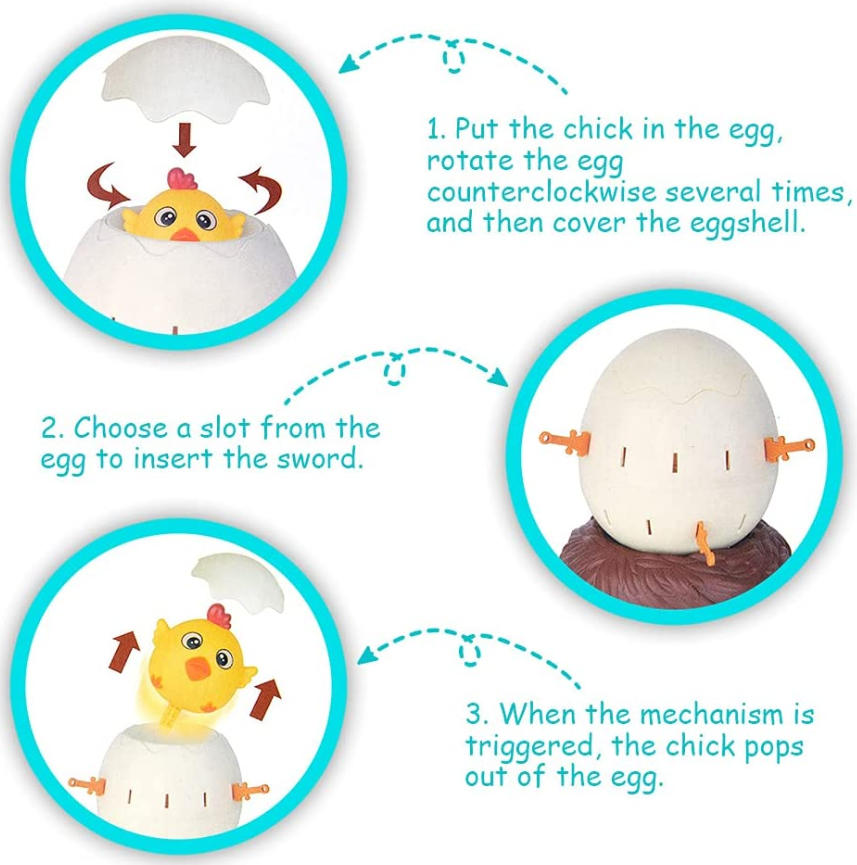 1. Put the chick in the egg, rotate the egg counterclockwise several times, and then cover the eggshell.

2. Choose a slot from the egg to insert the sword.

3. When the mechanism is triggered, the chick pops out of the egg.